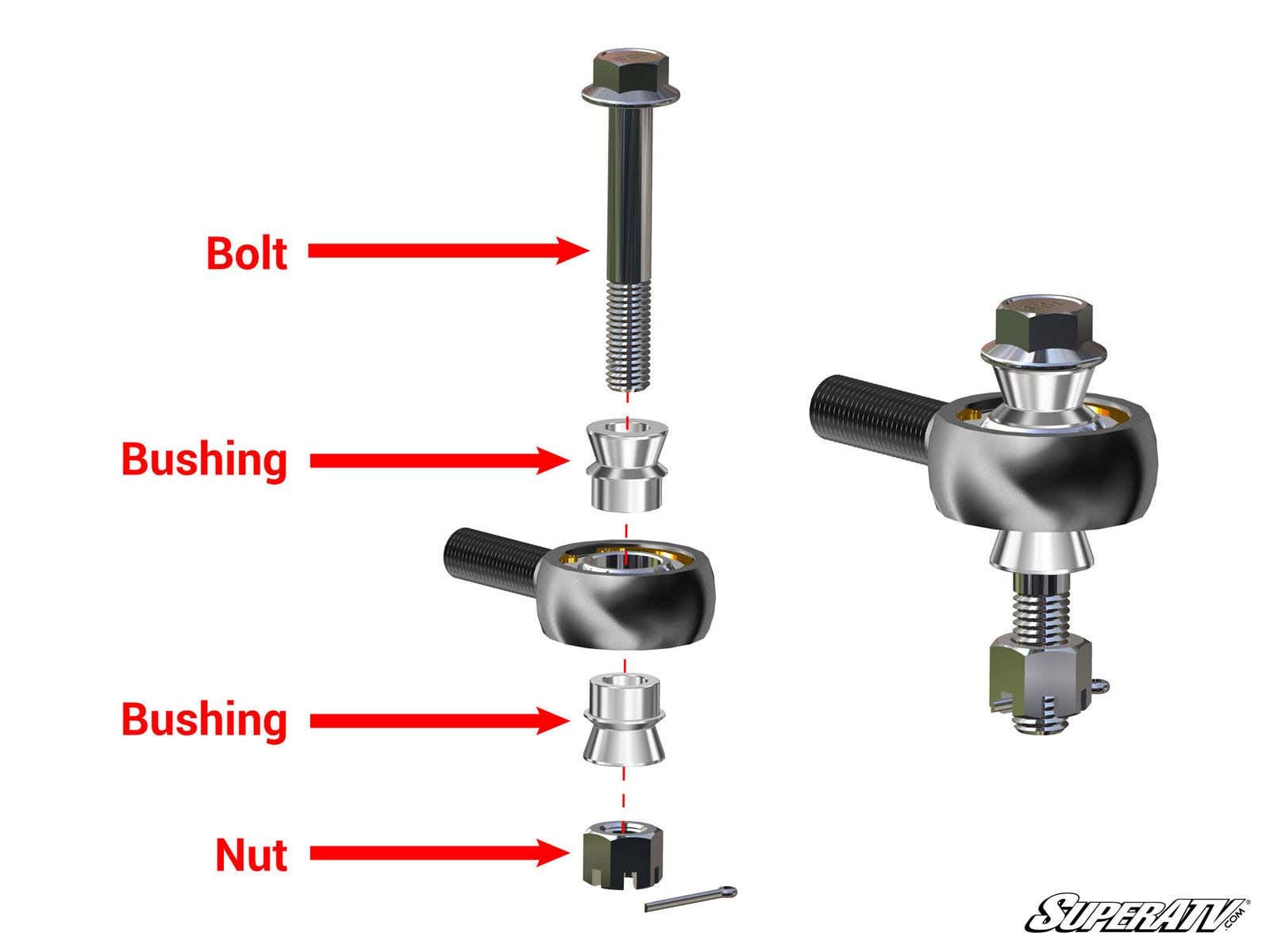 Bolt

Bushing

Bushing

Nut

SUPERATV.COM