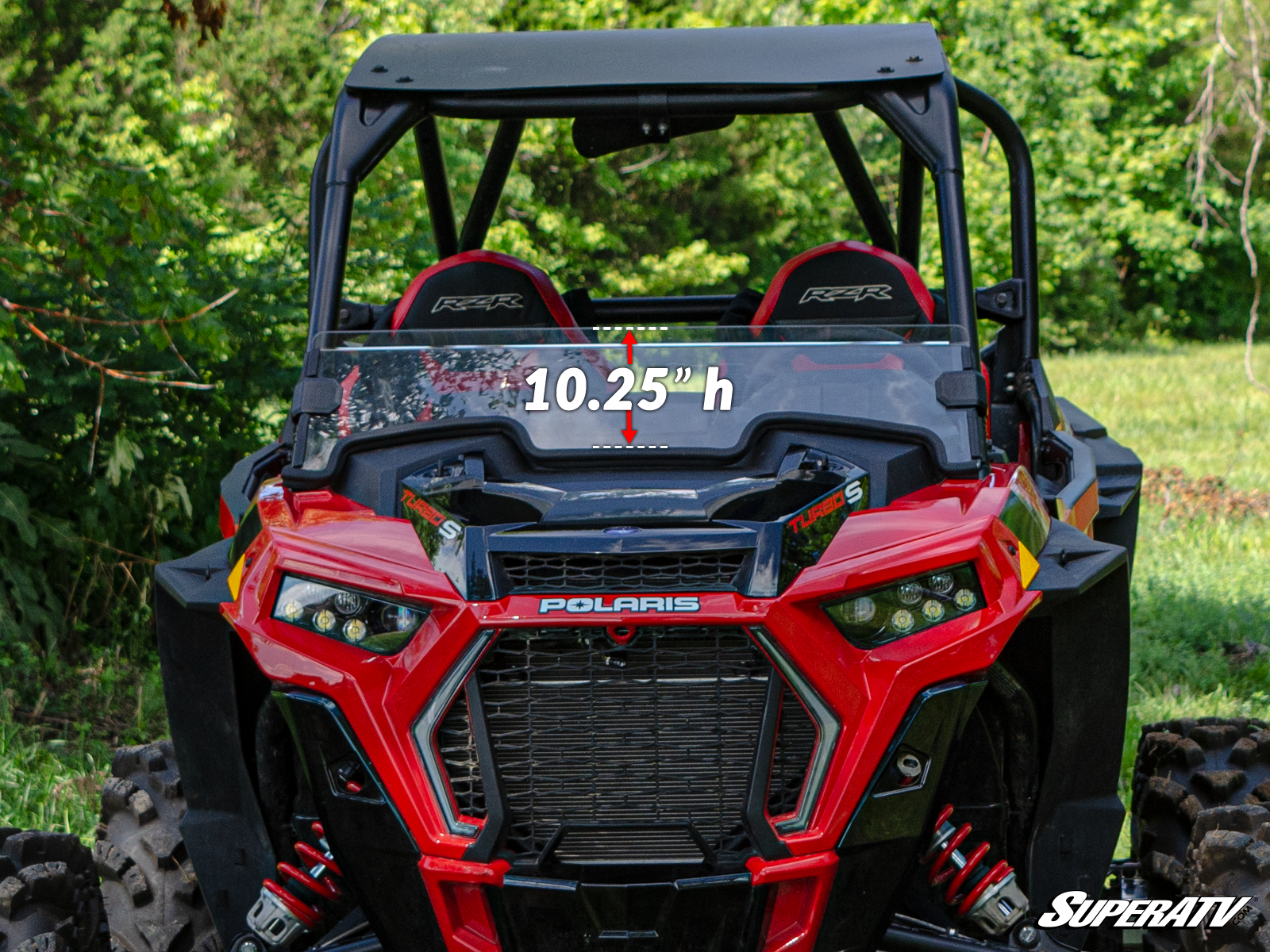 RZR
RZR
10.25" h
TURBO S
TURBO S
POLARIS
SUPERATV.COM